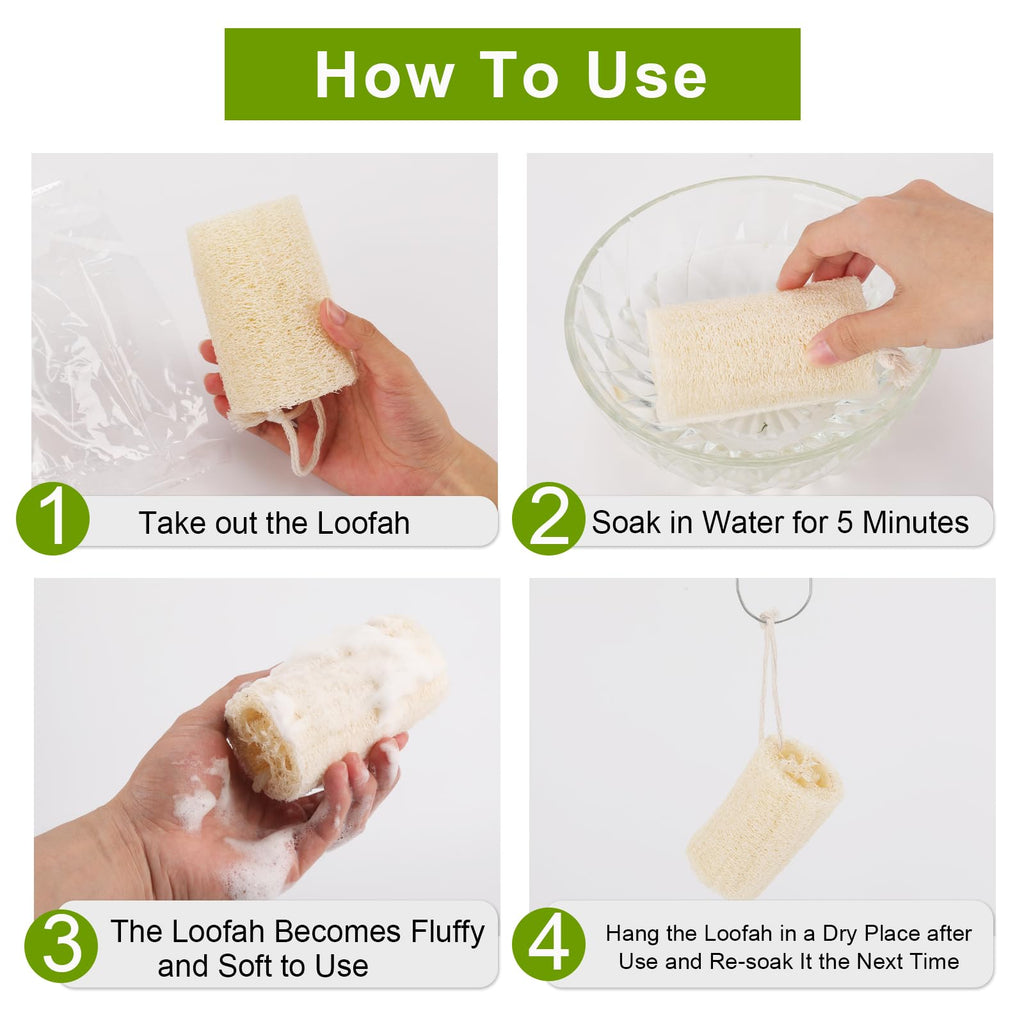 How To Use

1 Take out the Loofah

2 Soak in Water for 5 Minutes

3 The Loofah Becomes Fluffy and Soft to Use

4 Hang the Loofah in a Dry Place after Use and Re-soak It the Next Time